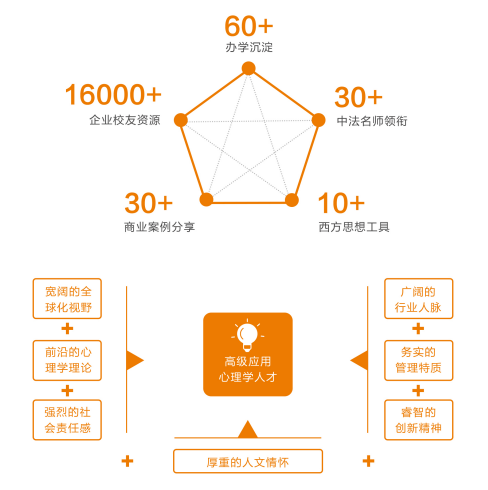 60+
办学沉淀

16000+
企业校友资源

30+
中法名师领衔

30+
商业案例分享

10+
西方思想工具

宽阔的全球化视野
+
前沿的心理学理论
+
强烈的社会责任感

高级应用心理学人才

广阔的行业人脉
+
务实的管理特质
+
睿智的创新精神

+
厚重的人文情怀
+